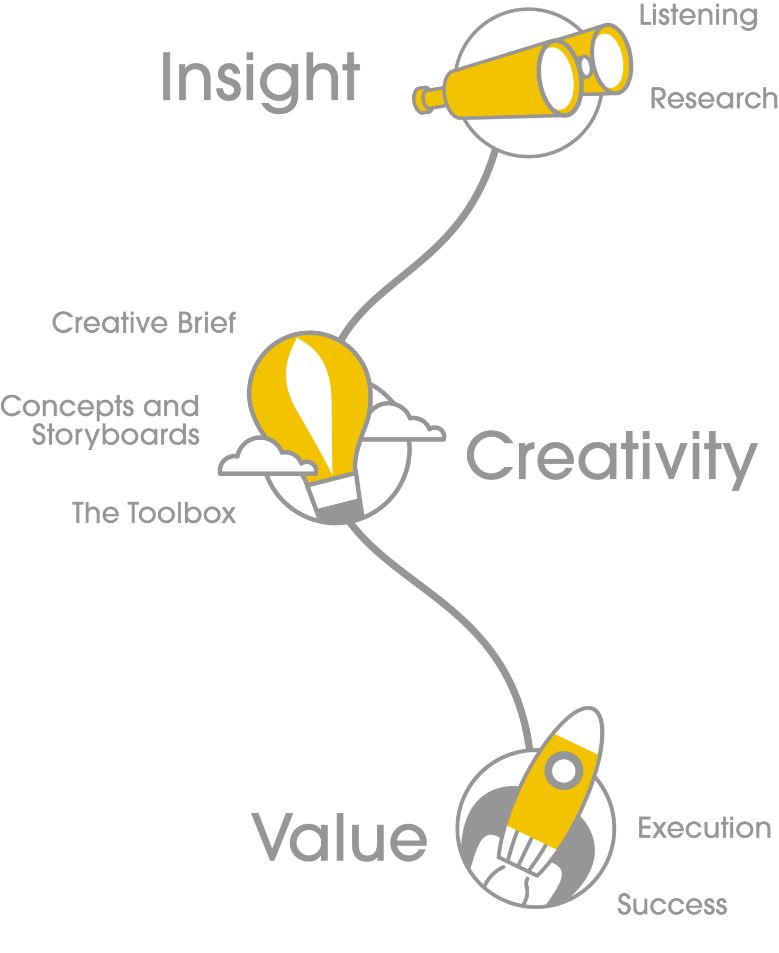 Insight

Listening

Research

Creative Brief

Concepts and Storyboards

The Toolbox

Creativity

Value

Execution

Success